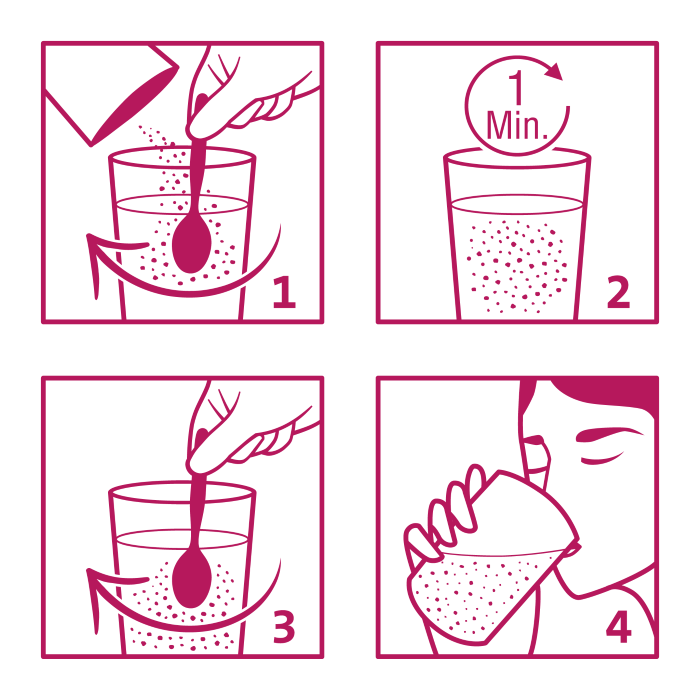 1

1
Min.

2

3

4